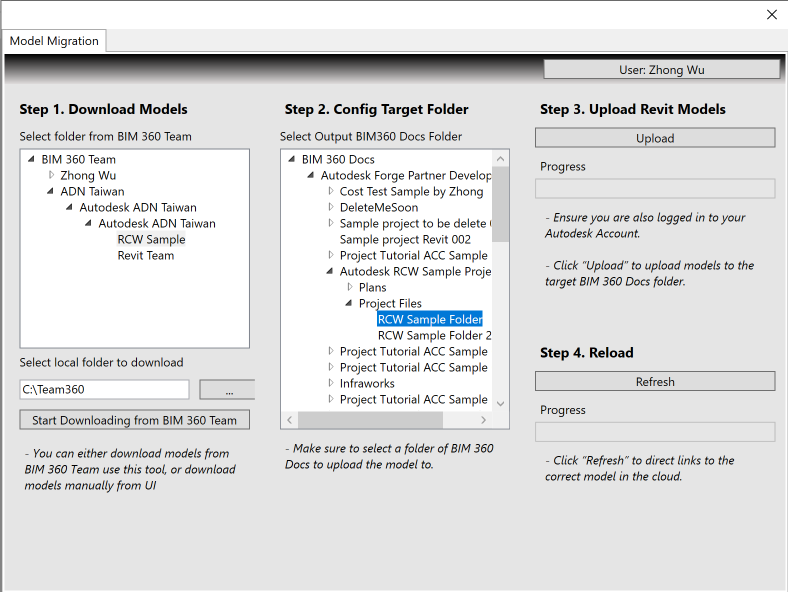 Model Migration

User: Zhong Wu

Step 1. Download Models

Select folder from BIM 360 Team

BIM 360 Team
Zhong Wu
ADN Taiwan
Autodesk ADN Taiwan
Autodesk ADN Taiwan
RCW Sample
Revit Team

Select local folder to download

C:\Team360

...

Start Downloading from BIM 360 Team

- You can either download models from BIM 360 Team use this tool, or download models manually from UI

Step 2. Config Target Folder

Select Output BIM360 Docs Folder

BIM 360 Docs
Autodesk Forge Partner Develop
Cost Test Sample by Zhong
DeleteMeSoon
Sample project to be delete
Sample project Revit 002
Project Tutorial ACC Sample
Autodesk RCW Sample Proje
Plans
Project Files
RCW Sample Folder
RCW Sample Folder 2
Project Tutorial ACC Sample
Project Tutorial ACC Sample
Infraworks
Project Tutorial ACC Sample

- Make sure to select a folder of BIM 360 Docs to upload the model to.

Step 3. Upload Revit Models

Upload

Progress

- Ensure you are also logged in to your Autodesk Account.

- Click "Upload" to upload models to the target BIM 360 Docs folder.

Step 4. Reload

Refresh

Progress

- Click "Refresh" to direct links to the correct model in the cloud.